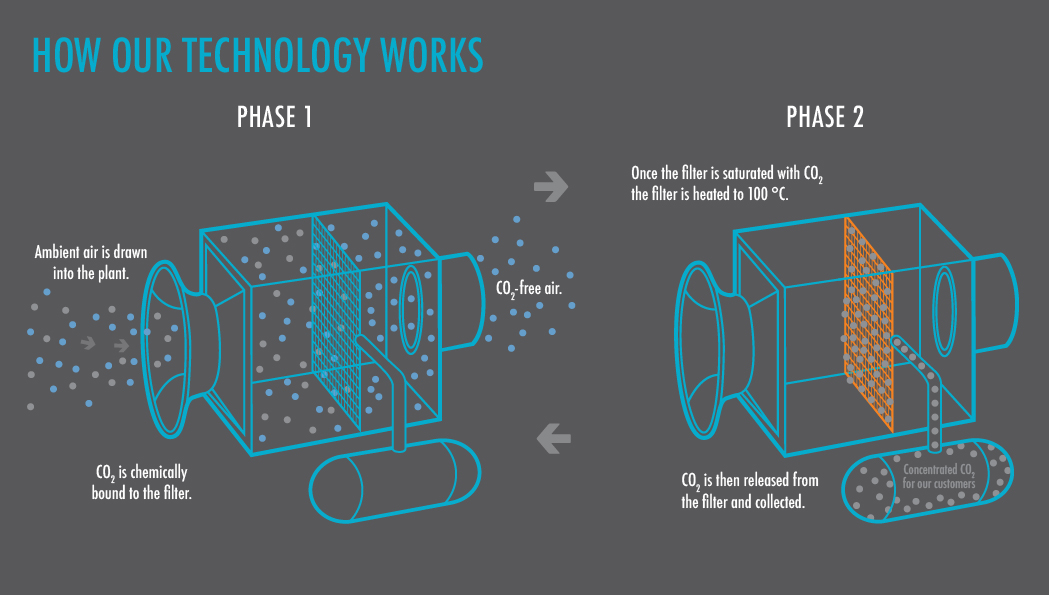 HOW OUR TECHNOLOGY WORKS

PHASE 1

Ambient air is drawn into the plant.

$CO_2$-free air.

$CO_2$ is chemically bound to the filter.

PHASE 2

Once the filter is saturated with $CO_2$ the filter is heated to 100 °C.

$CO_2$ is then released from the filter and collected.

Concentrated $CO_2$ for our customers