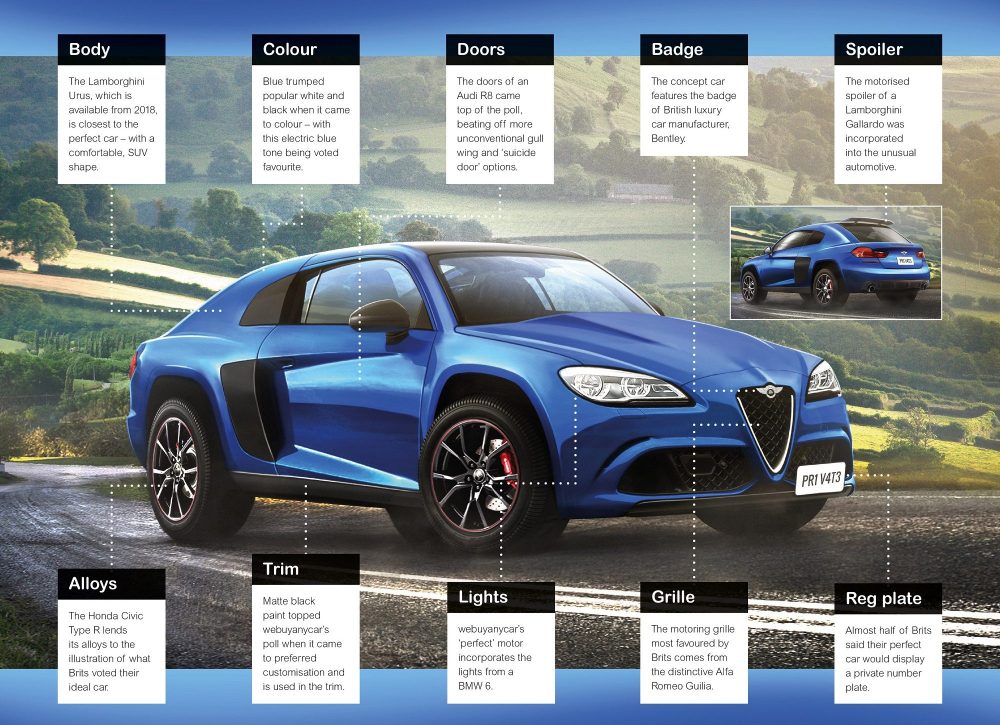 Body

The Lamborghini Urus, which is available from 2018, is closest to the perfect car – with a comfortable, SUV shape.

Colour

Blue trumped popular white and black when it came to colour – with this electric blue tone being voted favourite.

Doors

The doors of an Audi R8 came top of the poll, beating off more unconventional gull wing and 'suicide door' options.

Badge

The concept car features the badge of British luxury car manufacturer, Bentley.

Spoiler

The motorised spoiler of a Lamborghini Gallardo was incorporated into the unusual automotive.

PR1 V4T3

Alloys

The Honda Civic Type R lends its alloys to the illustration of what Brits voted their ideal car.

Trim

Matte black paint topped webuyanycar's poll when it came to preferred customisation and is used in the trim.

Lights

webuyanycar's 'perfect' motor incorporates the lights from a BMW 6.

Grille

The motoring grille most favoured by Brits comes from the distinctive Alfa Romeo Guilia.

Reg plate

Almost half of Brits said their perfect car would display a private number plate.