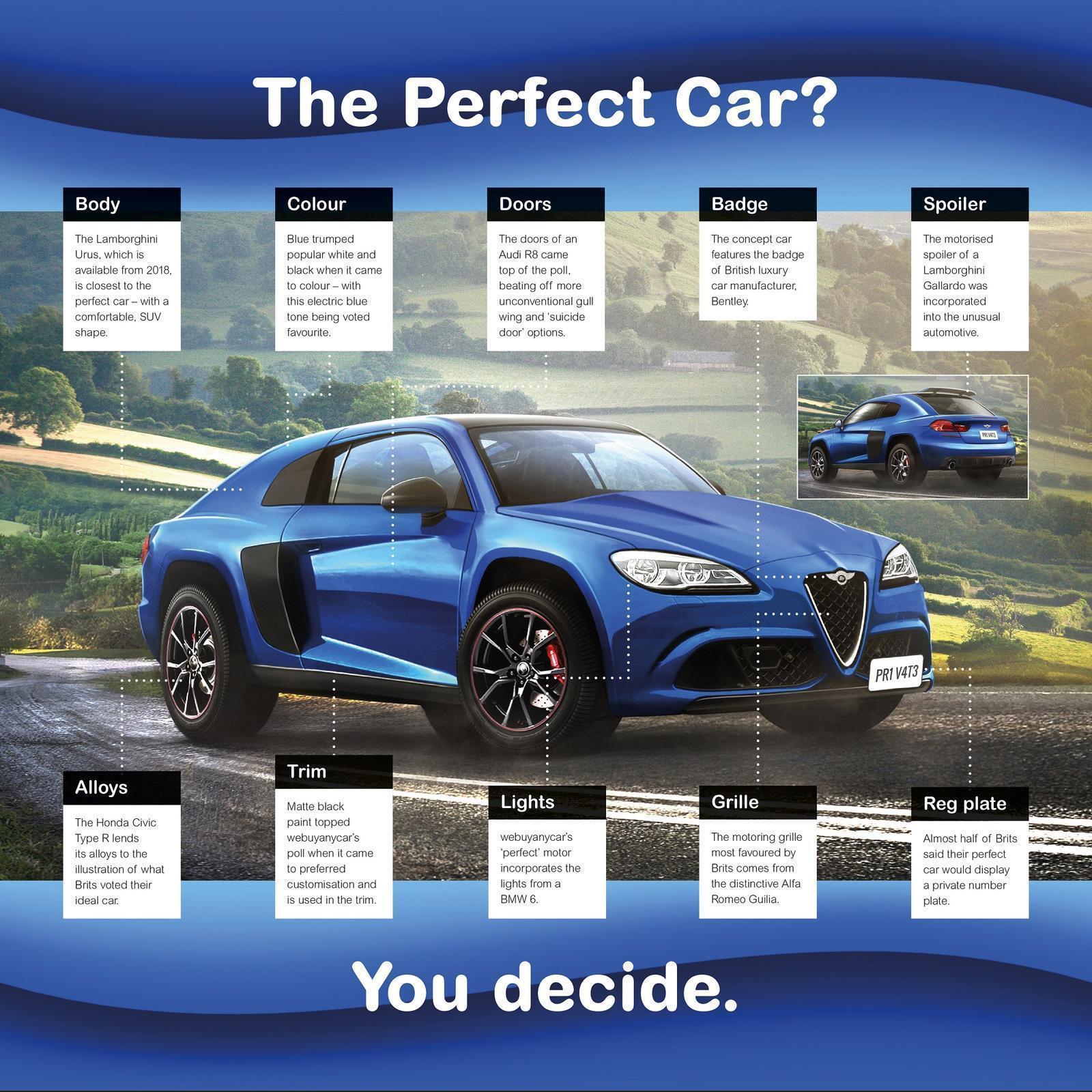 The Perfect Car?

Body

The Lamborghini Urus, which is available from 2018, is closest to the perfect car – with a comfortable, SUV shape.

Colour

Blue trumped popular white and black when it came to colour – with this electric blue tone being voted favourite.

Doors

The doors of an Audi R8 came top of the poll, beating off more unconventional gull wing and 'suicide door' options.

Badge

The concept car features the badge of British luxury car manufacturer, Bentley.

Spoiler

The motorised spoiler of a Lamborghini Gallardo was incorporated into the unusual automotive.

PR1 V4T3

PR1 V4T3

Alloys

The Honda Civic Type R lends its alloys to the illustration of what Brits voted their ideal car.

Trim

Matte black paint topped webuyanycar's poll when it came to preferred customisation and is used in the trim.

Lights

webuyanycar's 'perfect' motor incorporates the lights from a BMW 6.

Grille

The motoring grille most favoured by Brits comes from the distinctive Alfa Romeo Guilia.

Reg plate

Almost half of Brits said their perfect car would display a private number plate.

You decide.