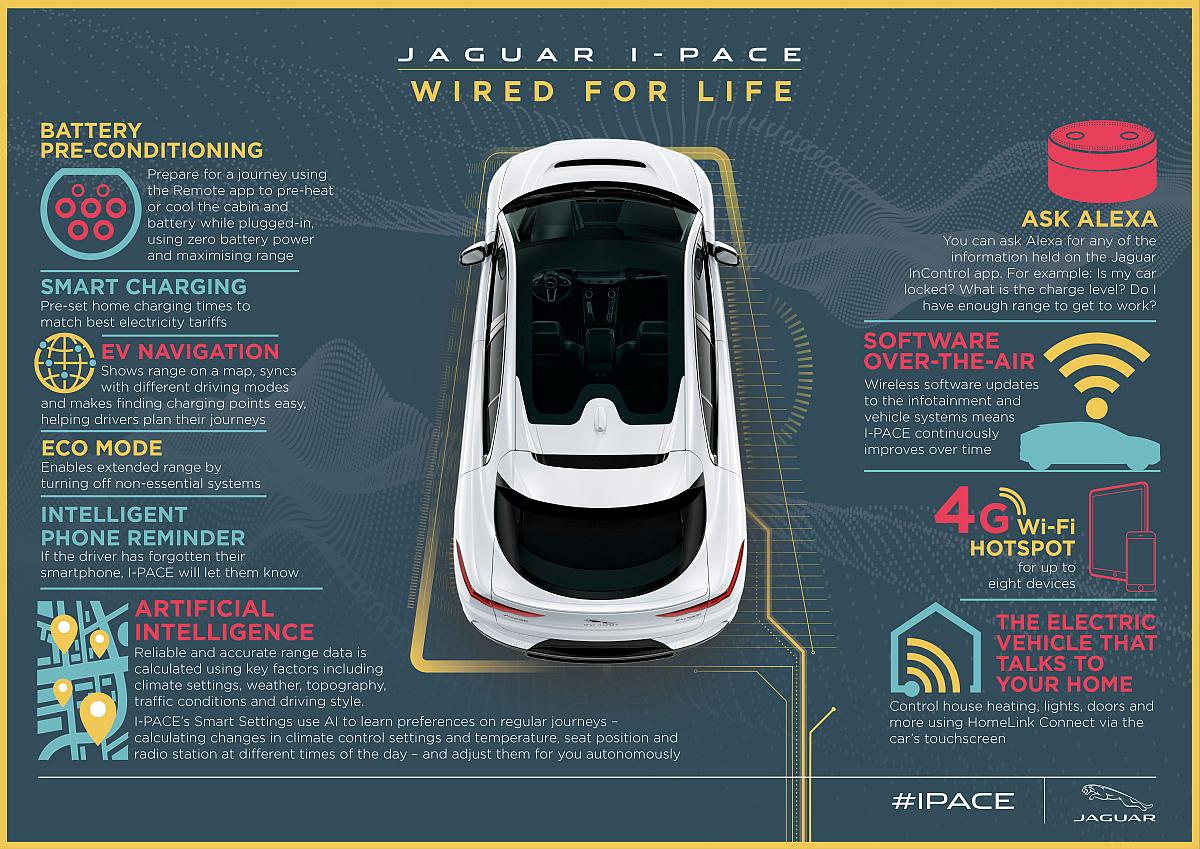 JAGUAR I-PACE
WIRED FOR LIFE

BATTERY PRE-CONDITIONING
Prepare for a journey using the Remote app to pre-heat or cool the cabin and battery while plugged-in, using zero battery power and maximising range

SMART CHARGING
Pre-set home charging times to match best electricity tariffs

EV NAVIGATION
Shows range on a map, syncs with different driving modes and makes finding charging points easy, helping drivers plan their journeys

ECO MODE
Enables extended range by turning off non-essential systems

INTELLIGENT PHONE REMINDER
If the driver has forgotten their smartphone, I-PACE will let them know

ARTIFICIAL INTELLIGENCE
Reliable and accurate range data is calculated using key factors including climate settings, weather, topography, traffic conditions and driving style.
I-PACE's Smart Settings use AI to learn preferences on regular journeys – calculating changes in climate control settings and temperature, seat position and radio station at different times of the day – and adjust them for you autonomously

ASK ALEXA
You can ask Alexa for any of the information held on the Jaguar InControl app. For example: Is my car locked? What is the charge level? Do I have enough range to get to work?

SOFTWARE OVER-THE-AIR
Wireless software updates to the infotainment and vehicle systems means I-PACE continuously improves over time

4G Wi-Fi HOTSPOT
for up to eight devices

THE ELECTRIC VEHICLE THAT TALKS TO YOUR HOME
Control house heating, lights, doors and more using HomeLink Connect via the car's touchscreen

#IPACE
JAGUAR