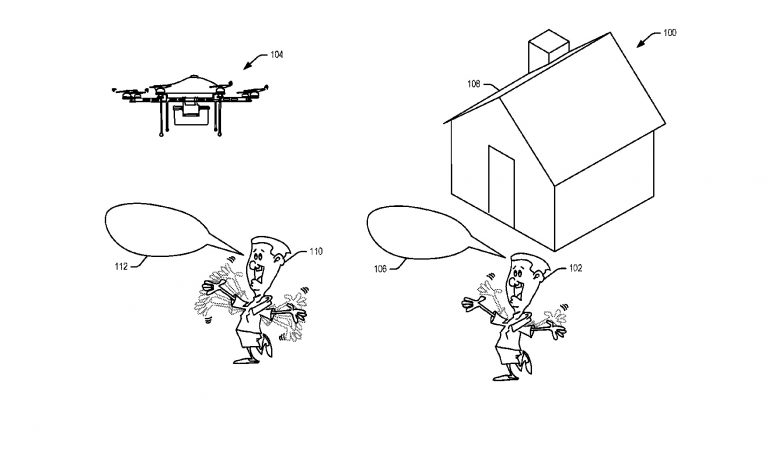 104

100

108

110

112

106

102