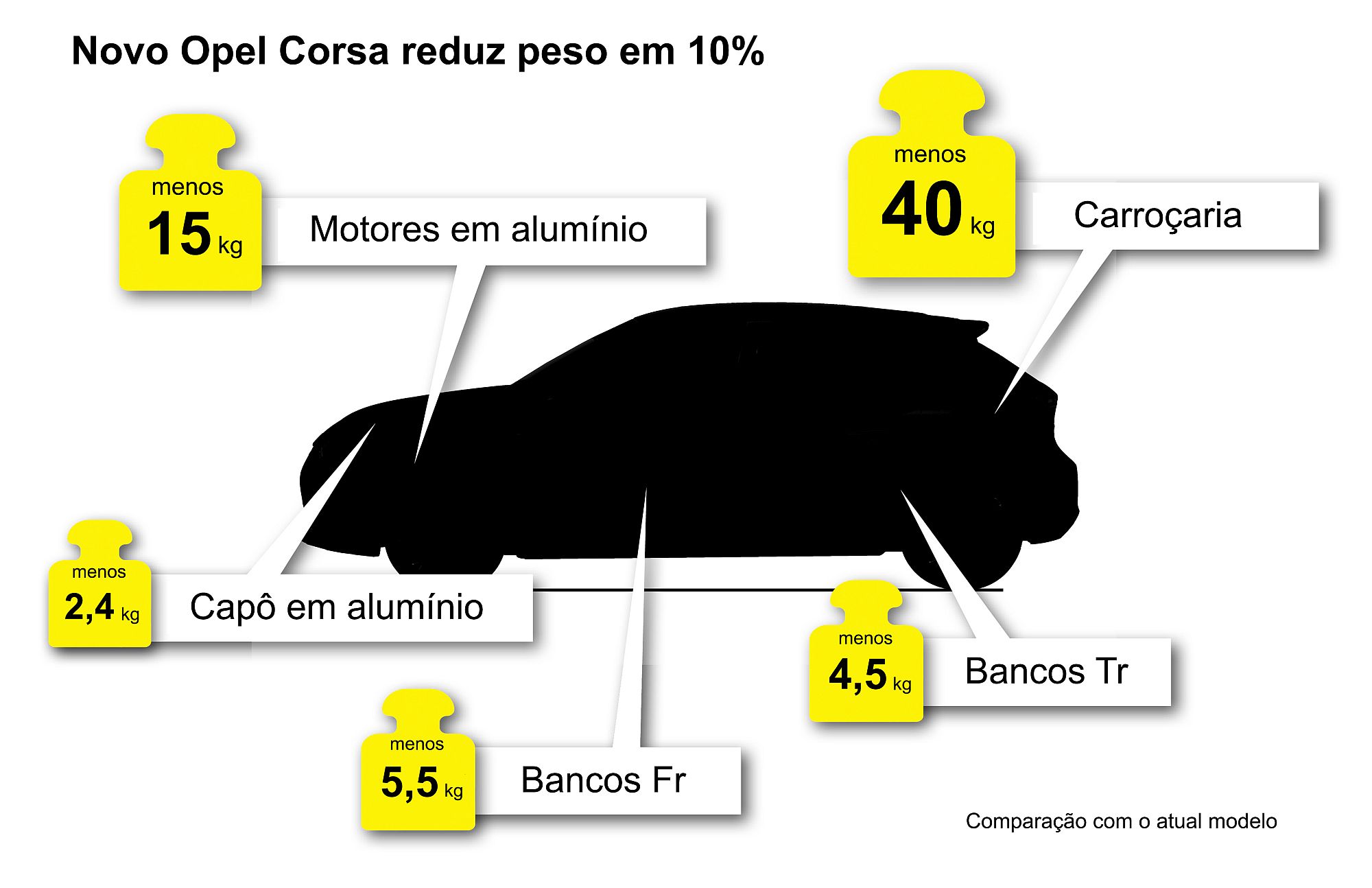 Novo Opel Corsa reduz peso em 10%

menos
15 kg
Motores em alumínio

menos
40 kg
Carroçaria

menos
2,4 kg
Capô em alumínio

menos
4,5 kg
Bancos Tr

menos
5,5 kg
Bancos Fr

Comparação com o atual modelo