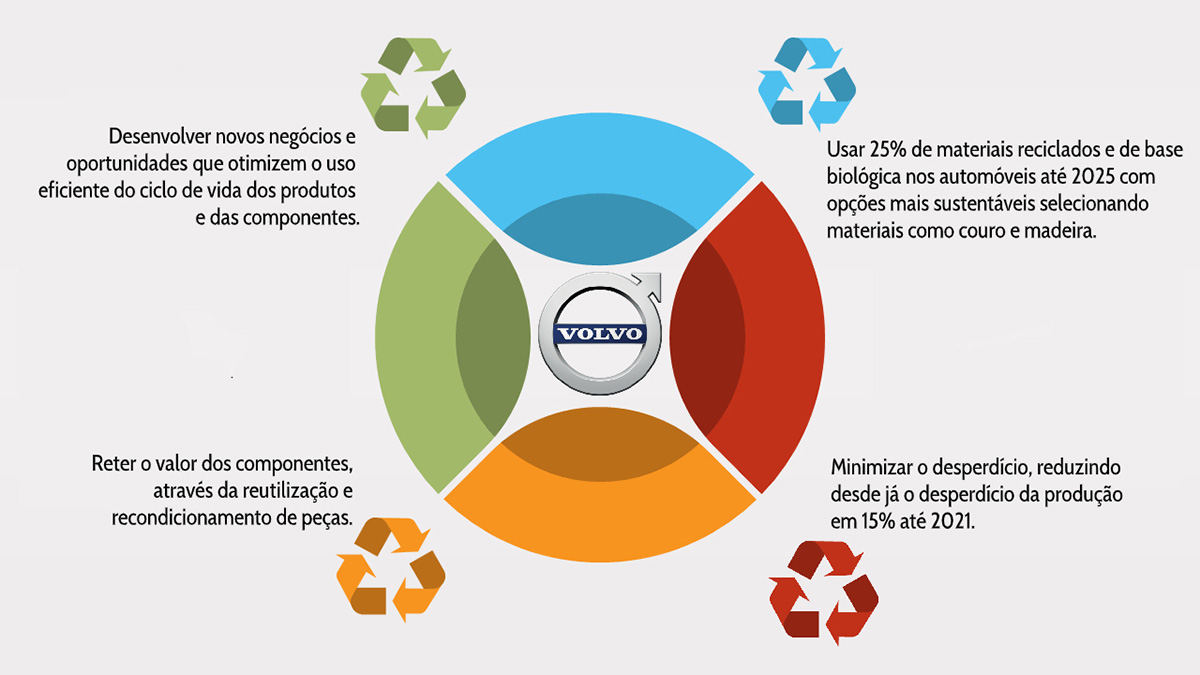 Desenvolver novos negócios e oportunidades que otimizem o uso eficiente do ciclo de vida dos produtos e das componentes.

Usar 25% de materiais reciclados e de base biológica nos automóveis até 2025 com opções mais sustentáveis selecionando materiais como couro e madeira.

VOLVO

Reter o valor dos componentes, através da reutilização e recondicionamento de peças.

Minimizar o desperdício, reduzindo desde já o desperdício da produção em 15% até 2021.