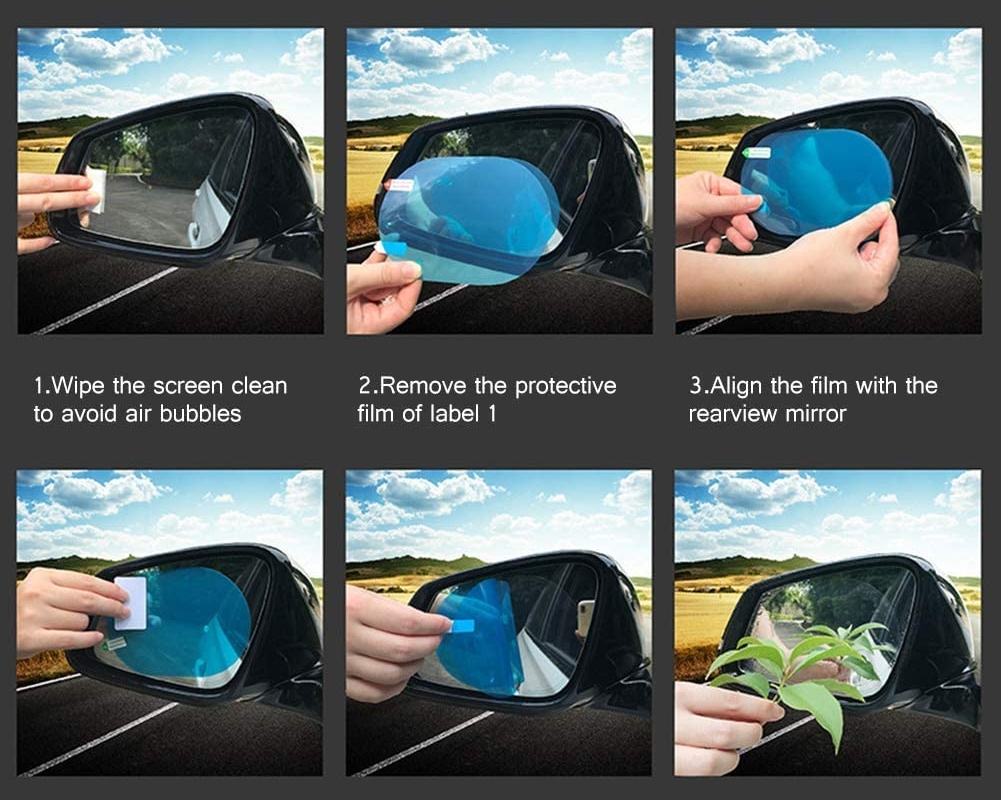 1.Wipe the screen clean to avoid air bubbles

2.Remove the protective film of label 1

3.Align the film with the rearview mirror